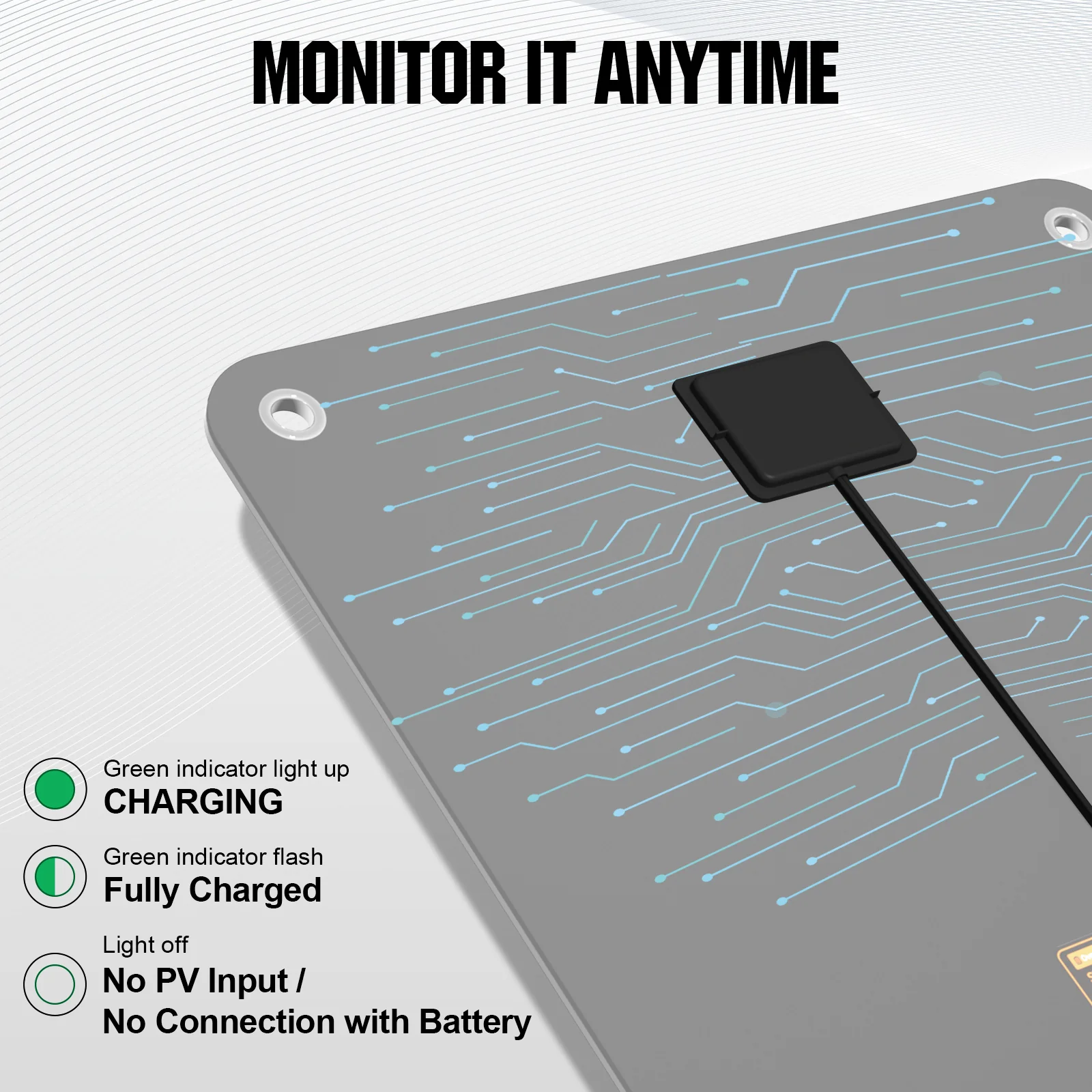 MONITOR IT ANYTIME

Green indicator light up
CHARGING

Green indicator flash
Fully Charged

Light off
No PV Input /
No Connection with Battery