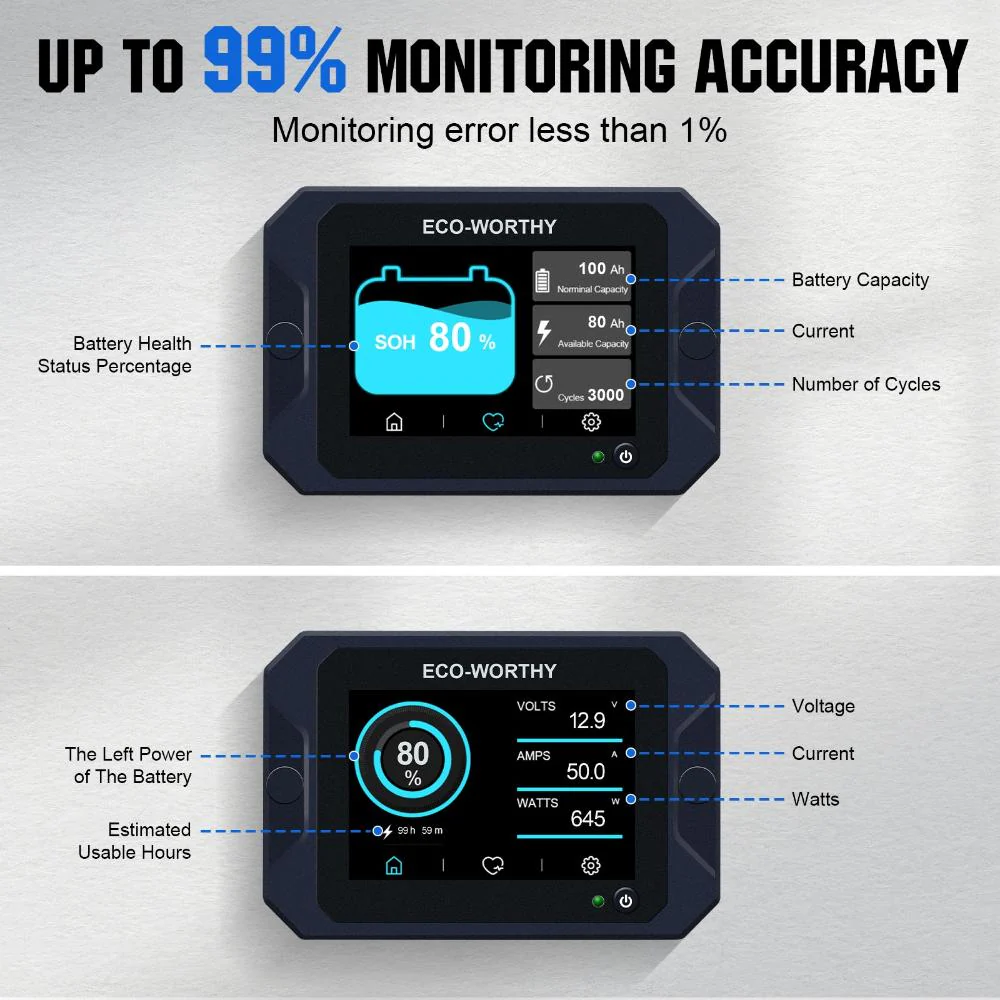 UP TO 99% MONITORING ACCURACY

Monitoring error less than 1%

ECO-WORTHY

SOH 80 %

100 Ah
Nominal Capacity

80 Ah
Available Capacity

Cycles 3000

Battery Health Status Percentage

Battery Capacity

Current

Number of Cycles

ECO-WORTHY

80 %

99 h 59 m

VOLTS V
12.9

AMPS A
50.0

WATTS W
645

The Left Power of The Battery

Estimated Usable Hours

Voltage

Current

Watts